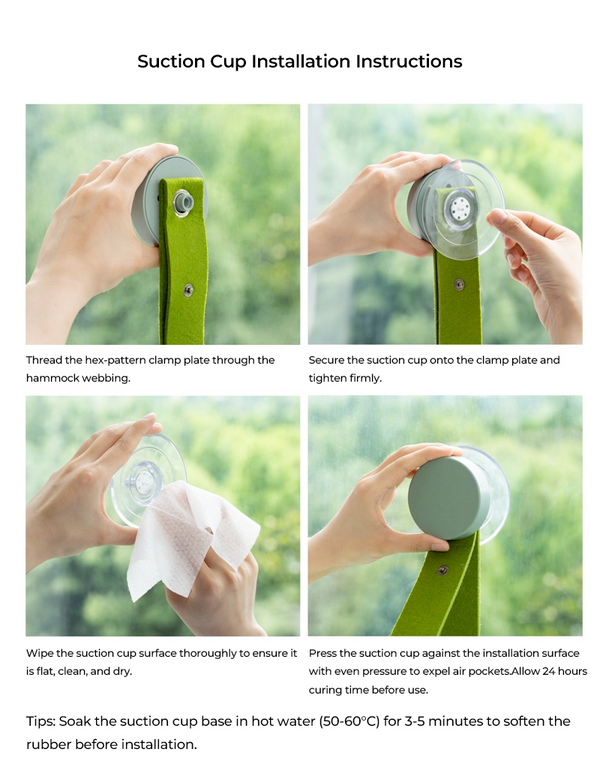 Suction Cup Installation Instructions

Thread the hex-pattern clamp plate through the hammock webbing.

Secure the suction cup onto the clamp plate and tighten firmly.

Wipe the suction cup surface thoroughly to ensure it is flat, clean, and dry.

Press the suction cup against the installation surface with even pressure to expel air pockets.Allow 24 hours curing time before use.

Tips: Soak the suction cup base in hot water (50-60°C) for 3-5 minutes to soften the rubber before installation.