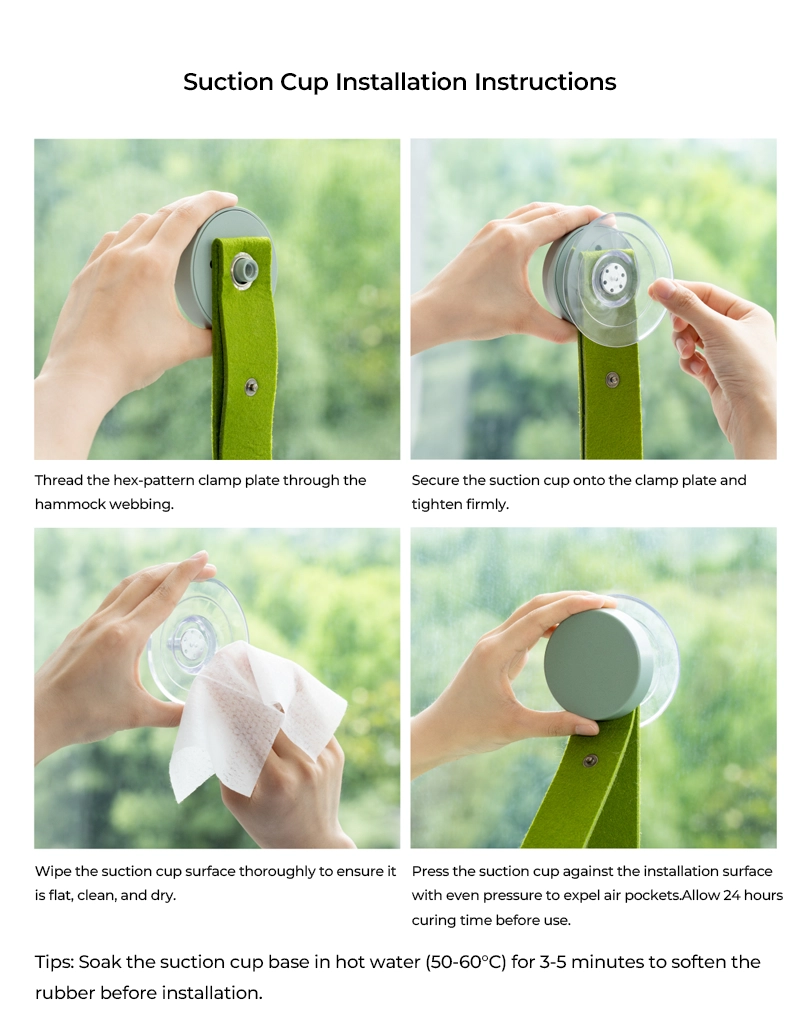 Suction Cup Installation Instructions

Thread the hex-pattern clamp plate through the hammock webbing.

Secure the suction cup onto the clamp plate and tighten firmly.

Wipe the suction cup surface thoroughly to ensure it is flat, clean, and dry.

Press the suction cup against the installation surface with even pressure to expel air pockets.Allow 24 hours curing time before use.

Tips: Soak the suction cup base in hot water (50-60°C) for 3-5 minutes to soften the rubber before installation.